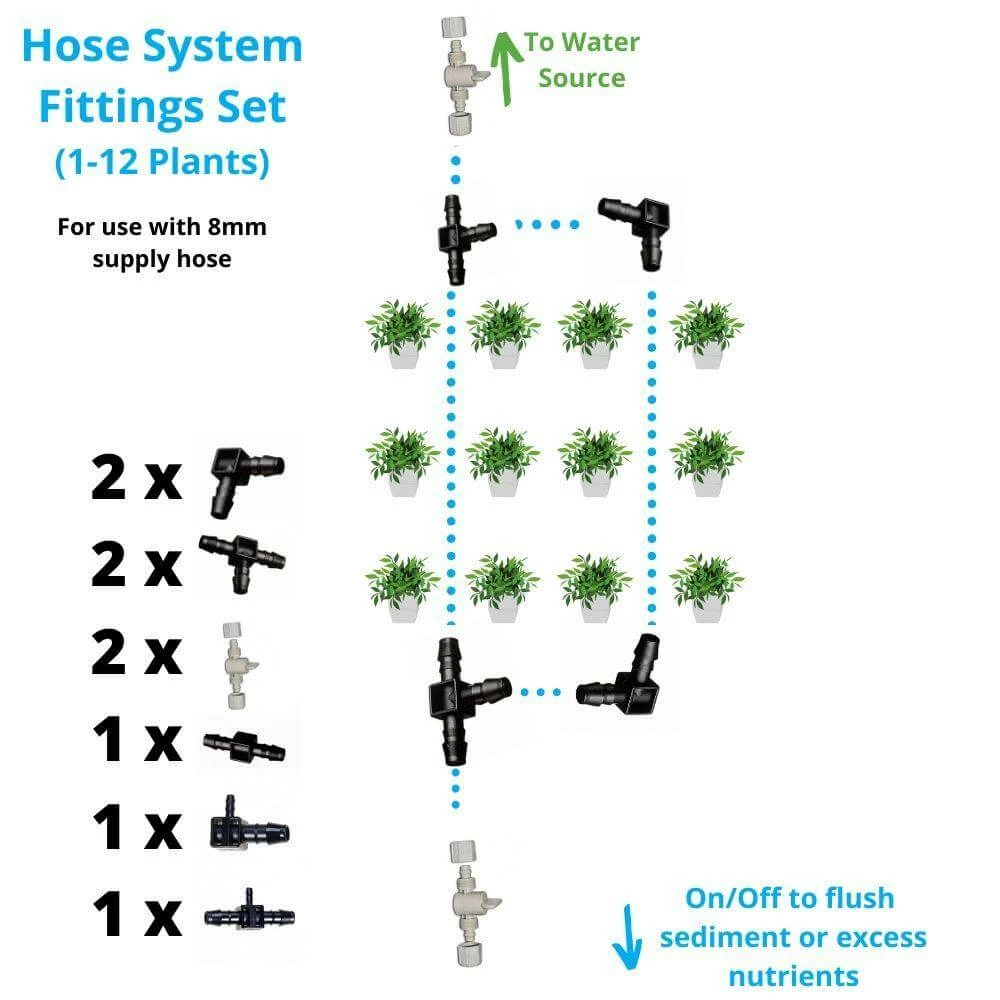 Hose System Fittings Set (1-12 Plants)

For use with 8mm supply hose

To Water Source

2 x
2 x
2 x
1 x
1 x
1 x

On/Off to flush sediment or excess nutrients