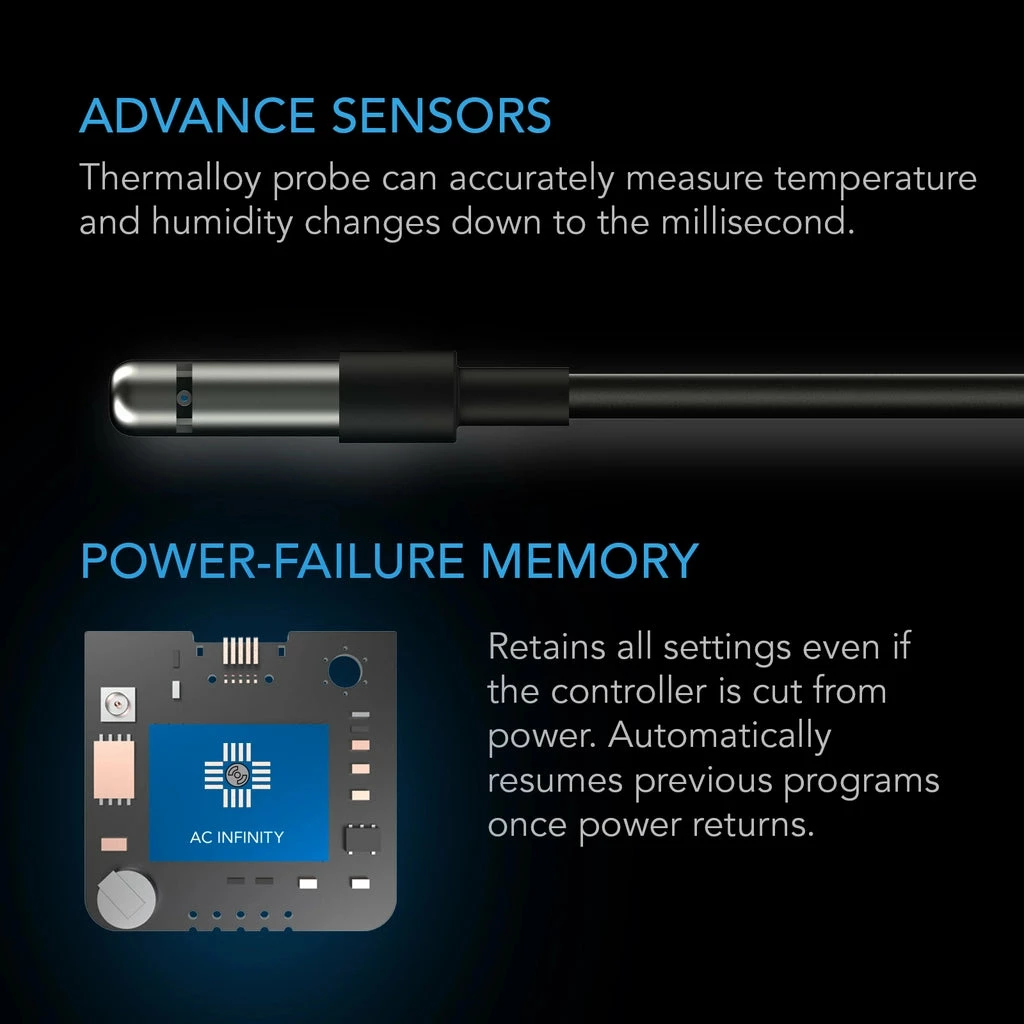 ADVANCE SENSORS

Thermalloy probe can accurately measure temperature and humidity changes down to the millisecond.

POWER-FAILURE MEMORY

AC INFINITY

Retains all settings even if the controller is cut from power. Automatically resumes previous programs once power returns.